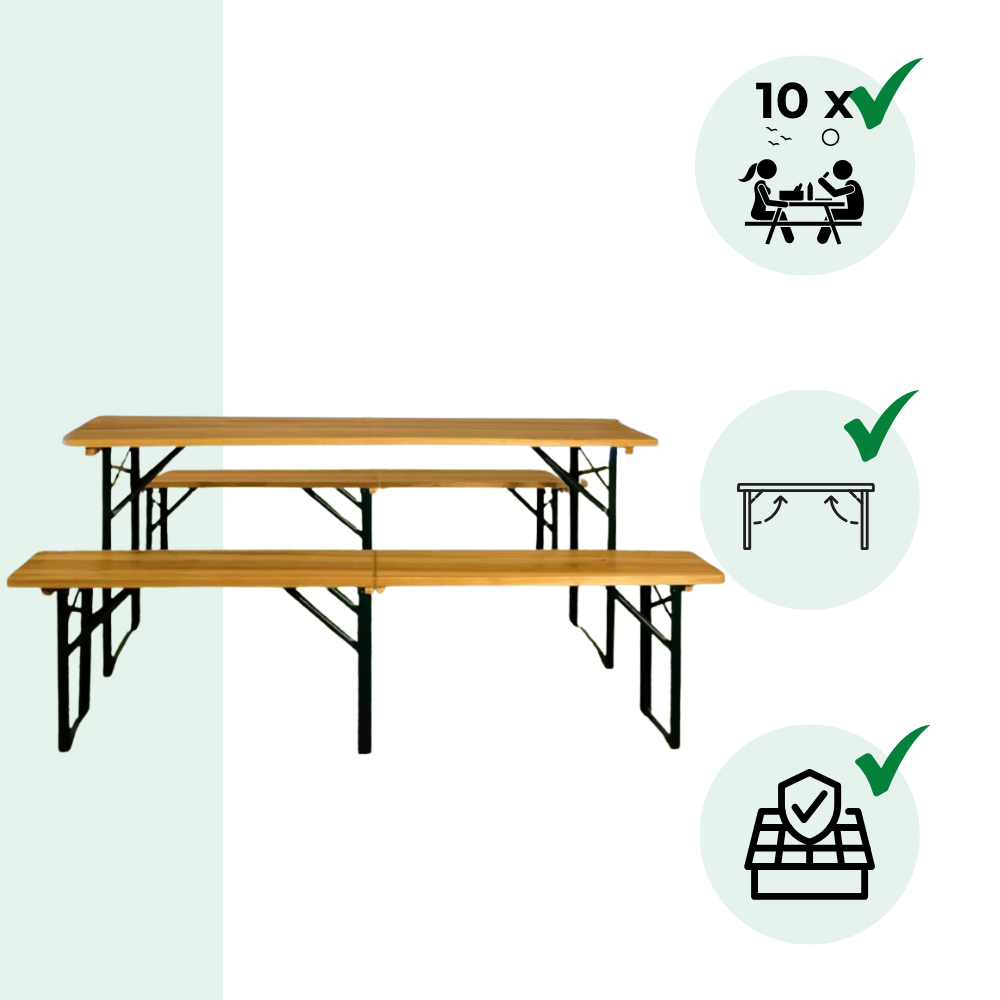 10 x