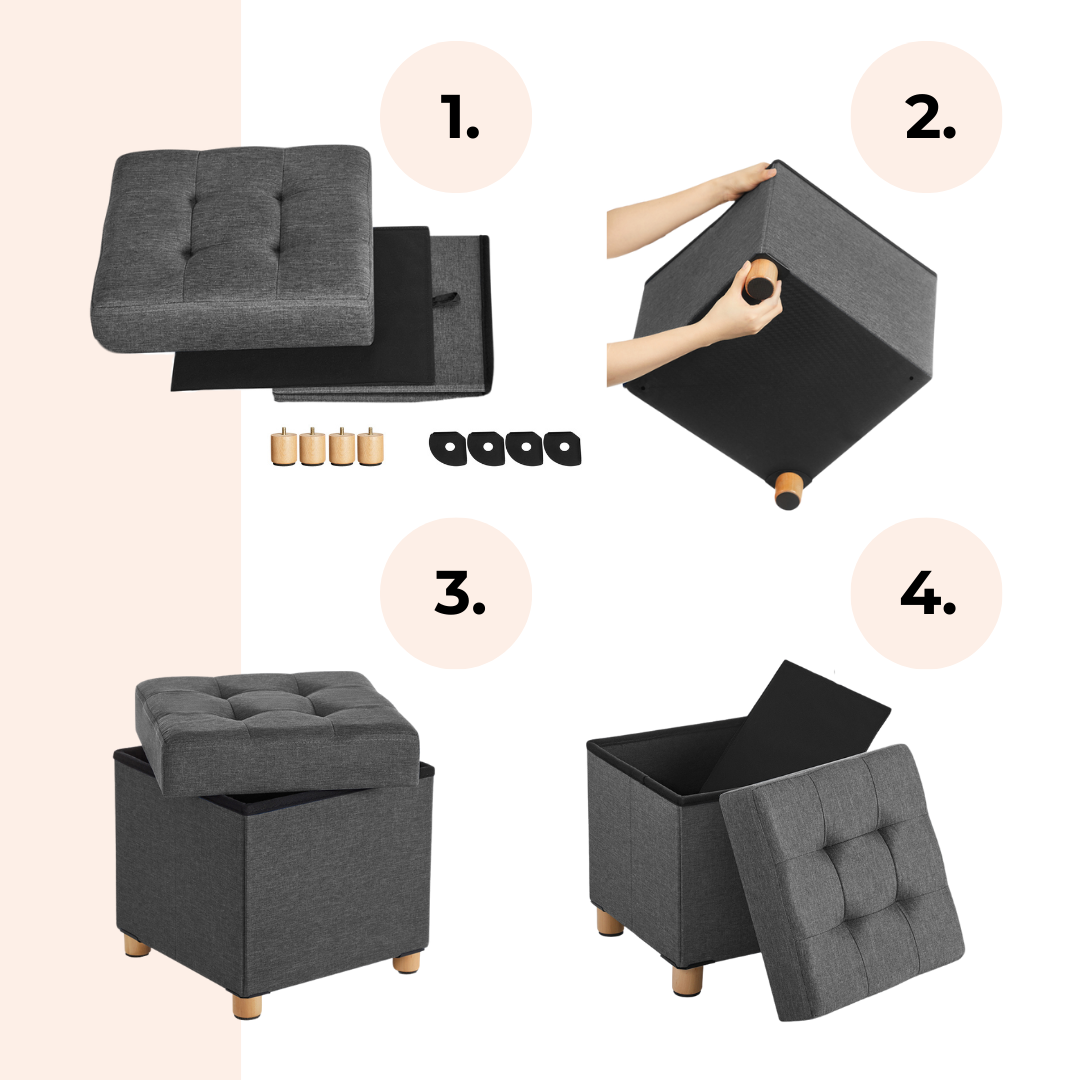 1.

2.

3.

4.