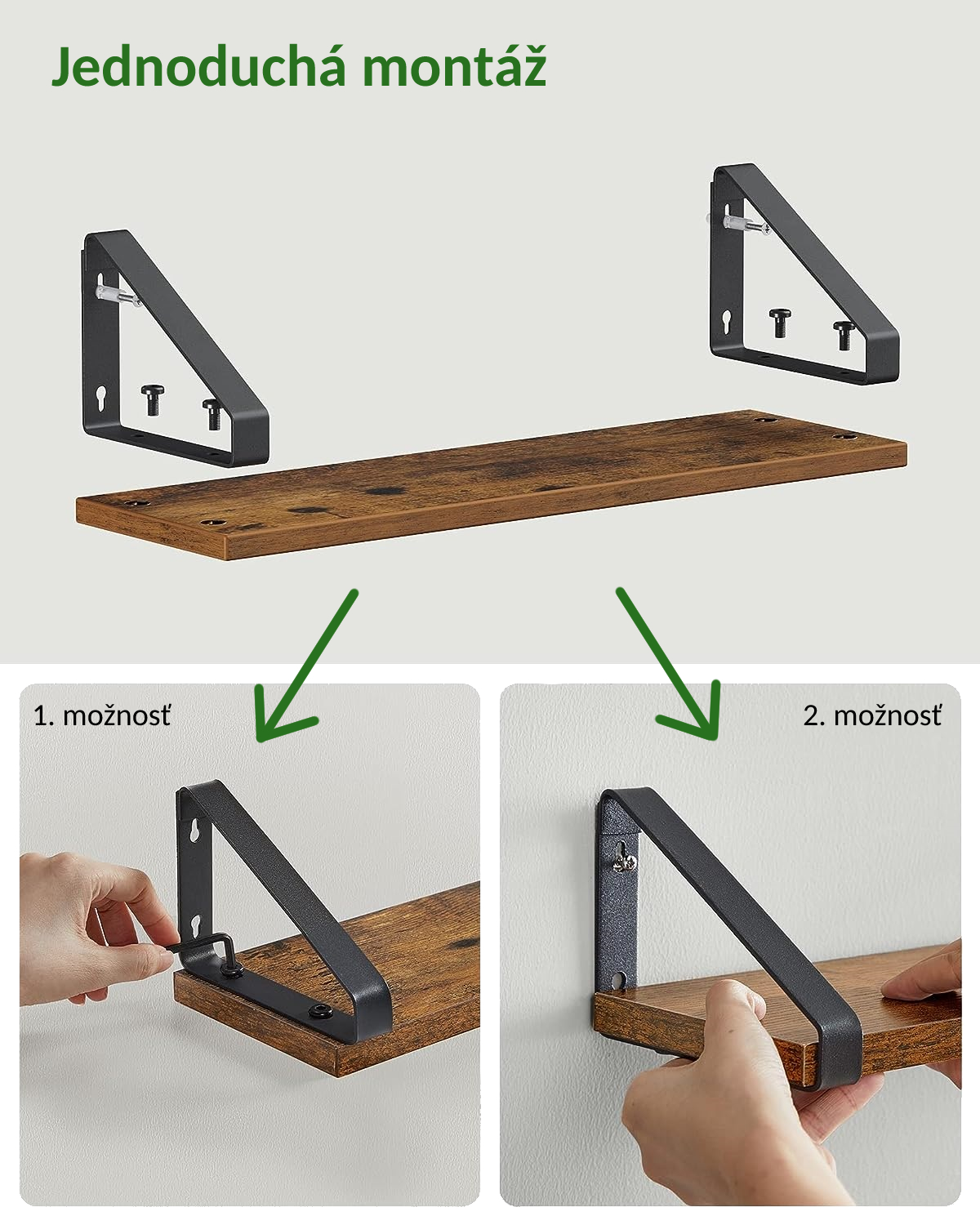 Jednoduchá montáž

1. možnosť

2. možnosť