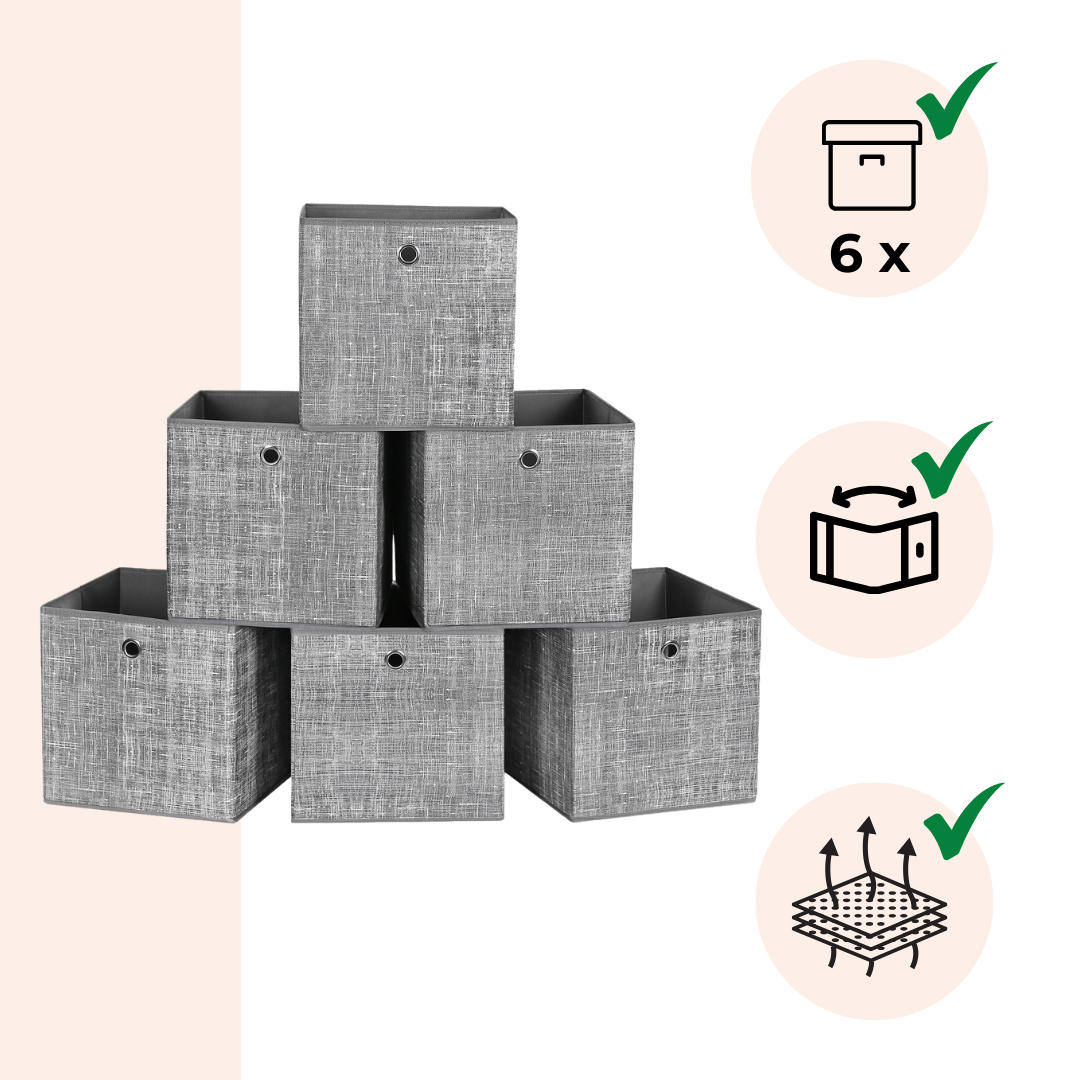 6 x