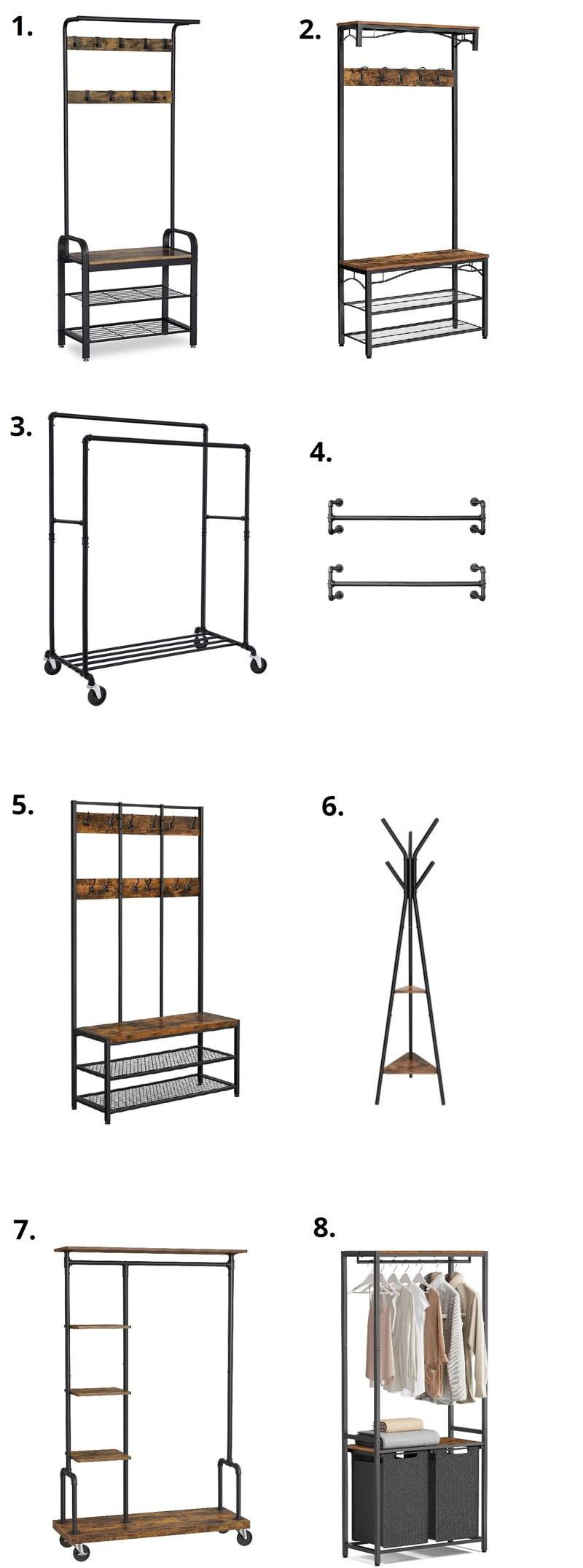 1.

2.

3.

4.

5.

6.

7.

8.